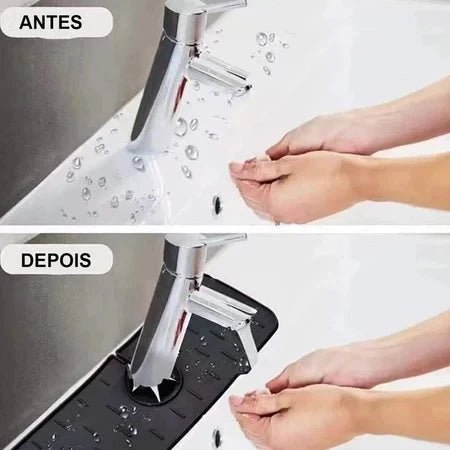 ANTES

DEPOIS