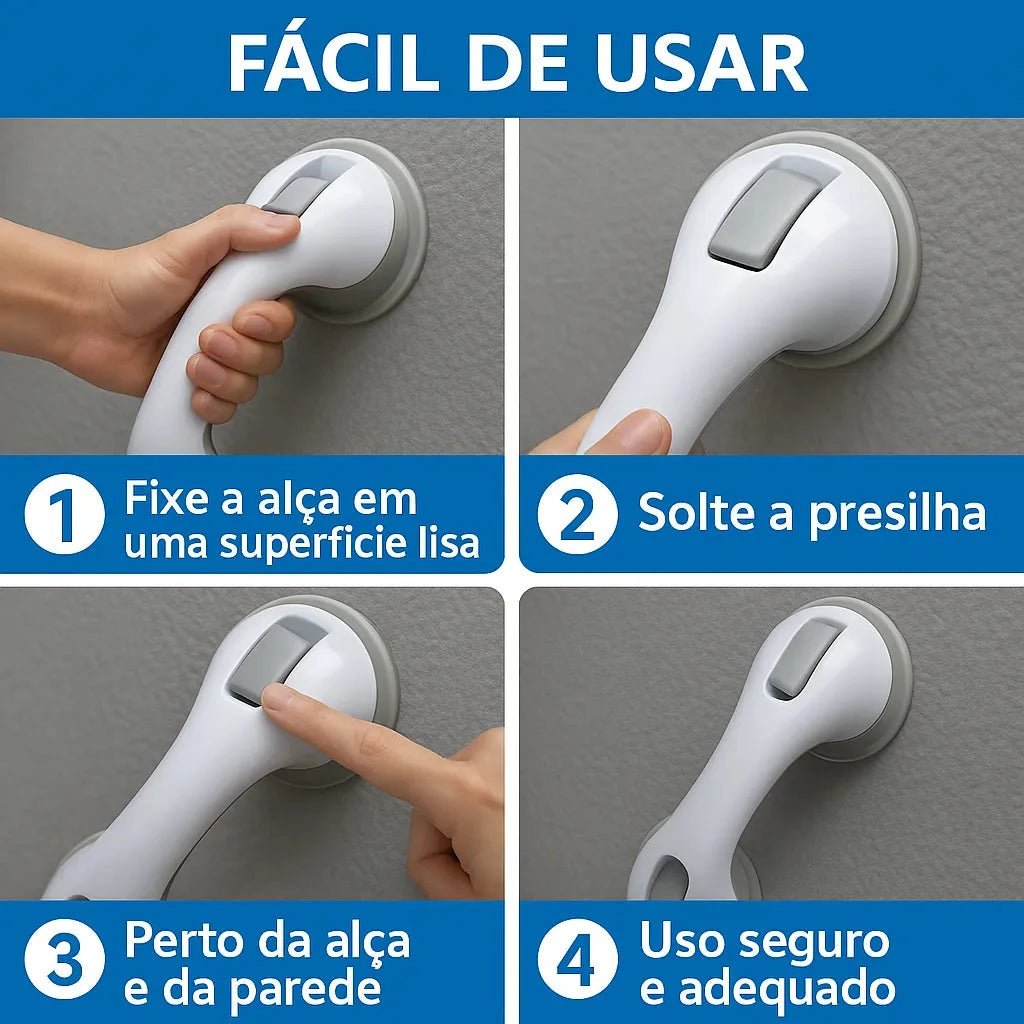 FÁCIL DE USAR

1 Fixe a alça em uma superficie lisa

2 Solte a presilha

3 Perto da alça e da parede

4 Uso seguro e adequado